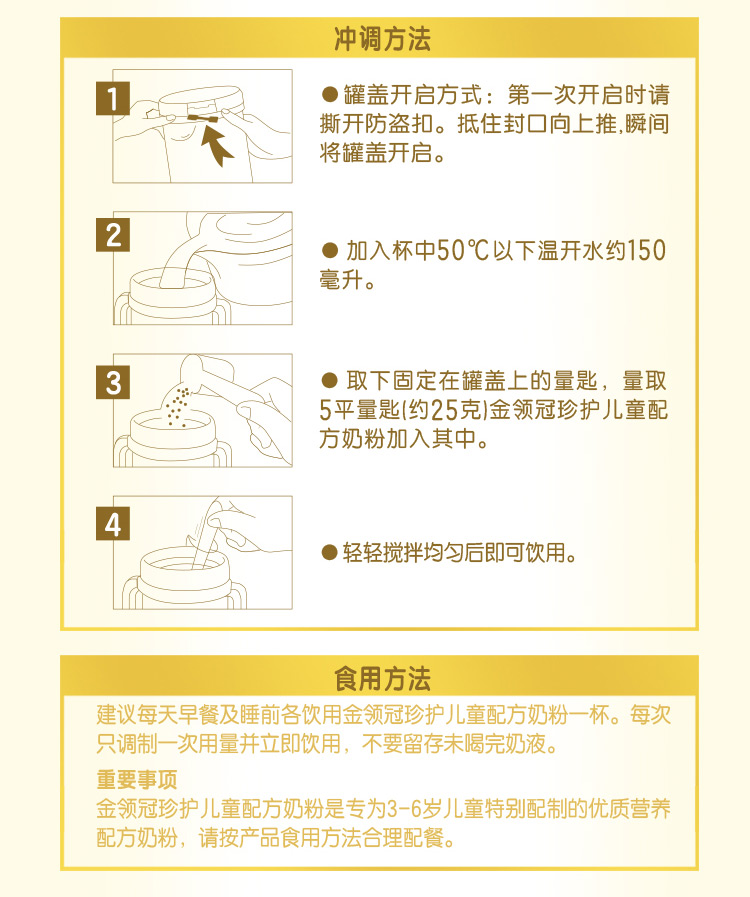 冲调方法

1

●罐盖开启方式：第一次开启时请撕开防盗扣。抵住封口向上推,瞬间将罐盖开启。

2

● 加入杯中50℃以下温开水约150毫升。

3

● 取下固定在罐盖上的量匙，量取5平量匙(约25克)金领冠珍护儿童配方奶粉加入其中。

4

●轻轻搅拌均匀后即可饮用。

食用方法

建议每天早餐及睡前各饮用金领冠珍护儿童配方奶粉一杯。每次只调制一次用量并立即饮用，不要留存未喝完奶液。

重要事项

金领冠珍护儿童配方奶粉是专为3-6岁儿童特别配制的优质营养配方奶粉，请按产品食用方法合理配餐。