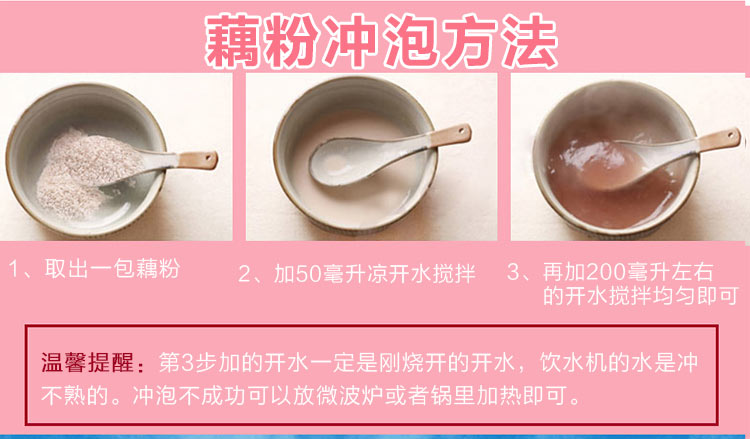 藕粉冲泡方法

1、取出一包藕粉

2、加50毫升凉开水搅拌

3、再加200毫升左右的开水搅拌均匀即可

温馨提醒：第3步加的开水一定是刚烧开的开水，饮水机的水是冲不熟的。冲泡不成功可以放微波炉或者锅里加热即可。