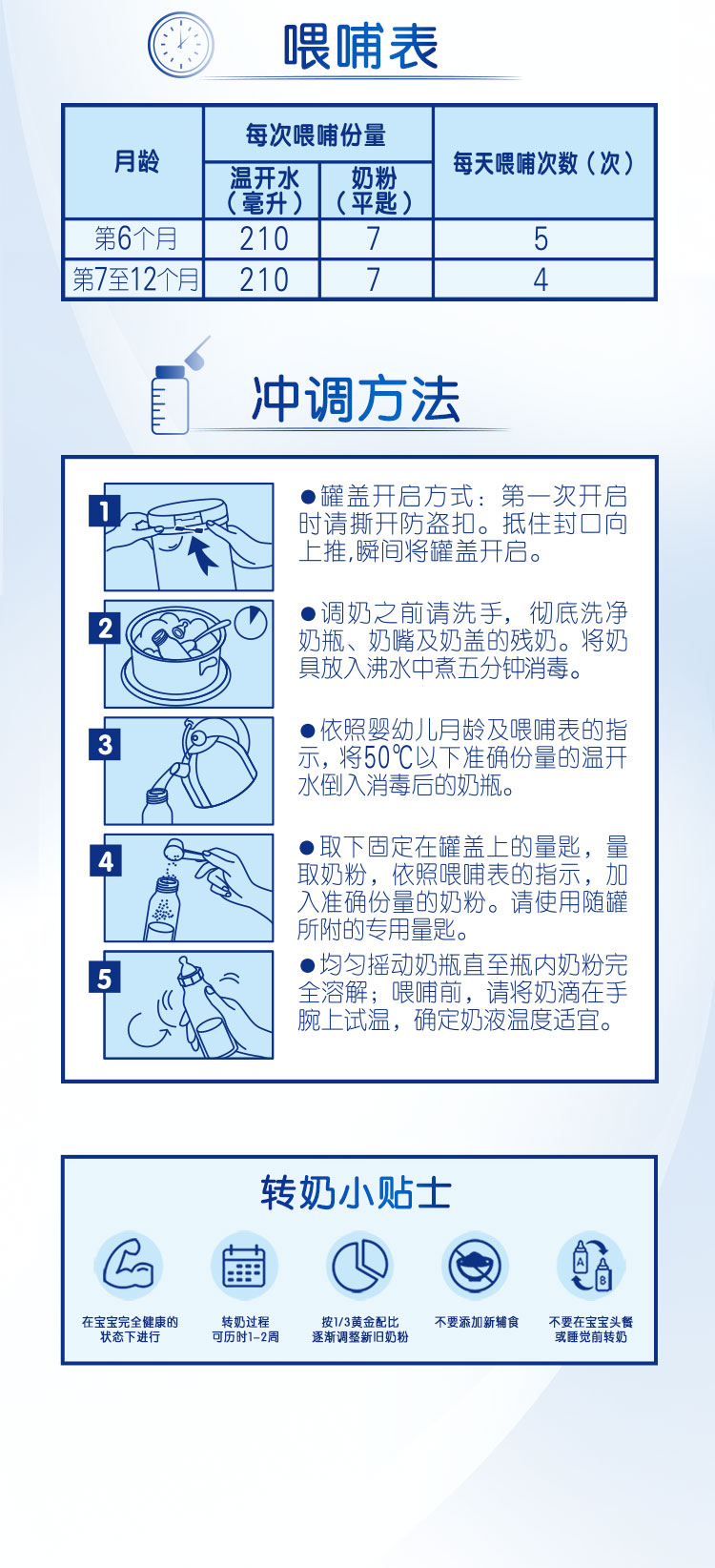 喂哺表

| 月龄 | 每次喂哺份量 温开水（毫升） | 每次喂哺份量 奶粉（平匙） | 每天喂哺次数（次） |
|---|---|---|---|
| 第6个月 | 210 | 7 | 5 |
| 第7至12个月 | 210 | 7 | 4 |

冲调方法

1
●罐盖开启方式：第一次开启时请撕开防盗扣。抵住封口向上推,瞬间将罐盖开启。

2
●调奶之前请洗手，彻底洗净奶瓶、奶嘴及奶盖的残奶。将奶具放入沸水中煮五分钟消毒。

3
●依照婴幼儿月龄及喂哺表的指示，将50℃以下准确份量的温开水倒入消毒后的奶瓶。

4
●取下固定在罐盖上的量匙，量取奶粉，依照喂哺表的指示，加入准确份量的奶粉。请使用随罐所附的专用量匙。

5
●均匀摇动奶瓶直至瓶内奶粉完全溶解；喂哺前，请将奶滴在手腕上试温，确定奶液温度适宜。

转奶小贴士

在宝宝完全健康的状态下进行

转奶过程可历时1-2周

按1/3黄金配比逐渐调整新旧奶粉

不要添加新辅食

A B

不要在宝宝头餐或睡觉前转奶