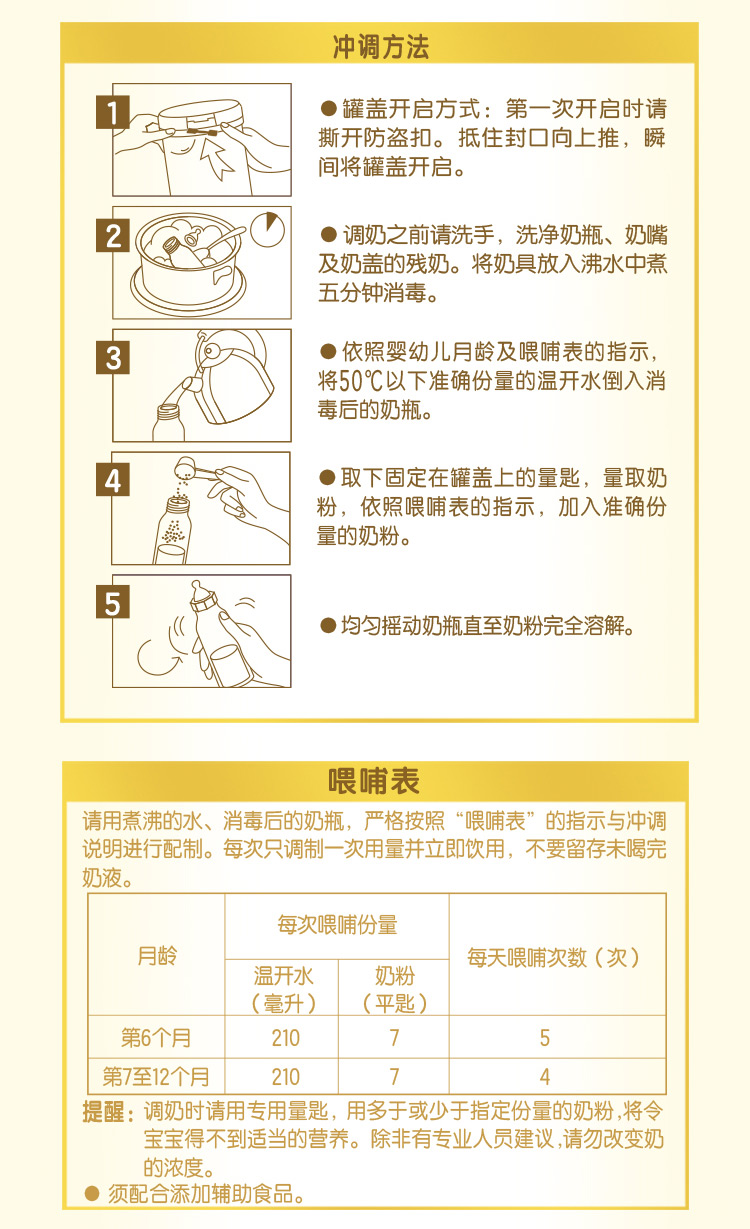 冲调方法

1
● 罐盖开启方式：第一次开启时请撕开防盗扣。抵住封口向上推，瞬间将罐盖开启。

2
● 调奶之前请洗手，洗净奶瓶、奶嘴及奶盖的残奶。将奶具放入沸水中煮五分钟消毒。

3
● 依照婴幼儿月龄及喂哺表的指示，将50℃以下准确份量的温开水倒入消毒后的奶瓶。

4
● 取下固定在罐盖上的量匙，量取奶粉，依照喂哺表的指示，加入准确份量的奶粉。

5
● 均匀摇动奶瓶直至奶粉完全溶解。

喂哺表

请用煮沸的水、消毒后的奶瓶，严格按照“喂哺表”的指示与冲调说明进行配制。每次只调制一次用量并立即饮用，不要留存未喝完奶液。

| 月龄 | 每次喂哺份量 | | 每天喂哺次数（次） |
|---|---|---|---|
| | 温开水（毫升） | 奶粉（平匙） | |
| 第6个月 | 210 | 7 | 5 |
| 第7至12个月 | 210 | 7 | 4 |

提醒：调奶时请用专用量匙，用多于或少于指定份量的奶粉，将令宝宝得不到适当的营养。除非有专业人员建议，请勿改变奶的浓度。
● 须配合添加辅助食品。